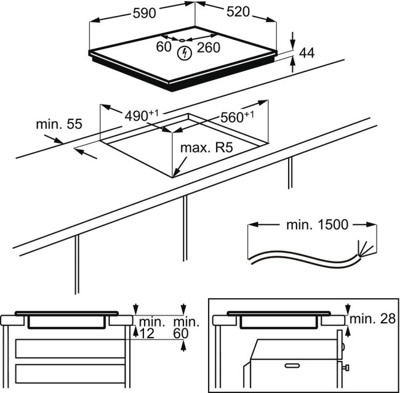 590
520
60
260
44
$490^{+1}$
$560^{+1}$
min. 55
max. R5
min. 1500
min. 12
min. 60
min. 28