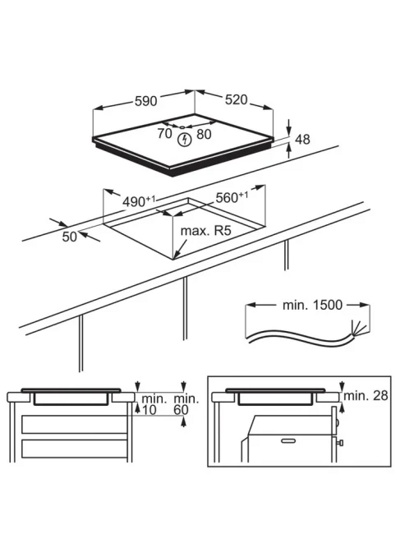 590
520
70
80
48
$490^{+1}$
$560^{+1}$
50
max. R5
min. 1500
min.
10
min.
60
min. 28