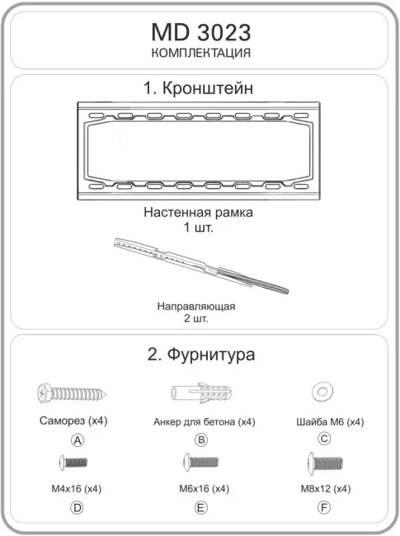 MD 3023
КОМПЛЕКТАЦИЯ

1. Кронштейн

Настенная рамка
1 шт.

Направляющая
2 шт.

2. Фурнитура

Саморез (x4)
A

Анкер для бетона (x4)
B

Шайба M6 (x4)
C

M4x16 (x4)
D

M6x16 (x4)
E

M8x12 (x4)
F