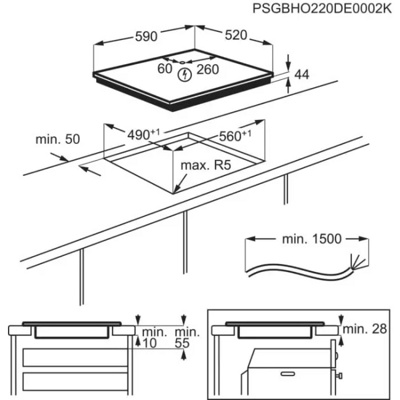 PSGBHO220DE0002K

590

520

60

260

44

min. 50

$490^{+1}$

$560^{+1}$

max. R5

min. 1500

min. 10

min. 55

min. 28